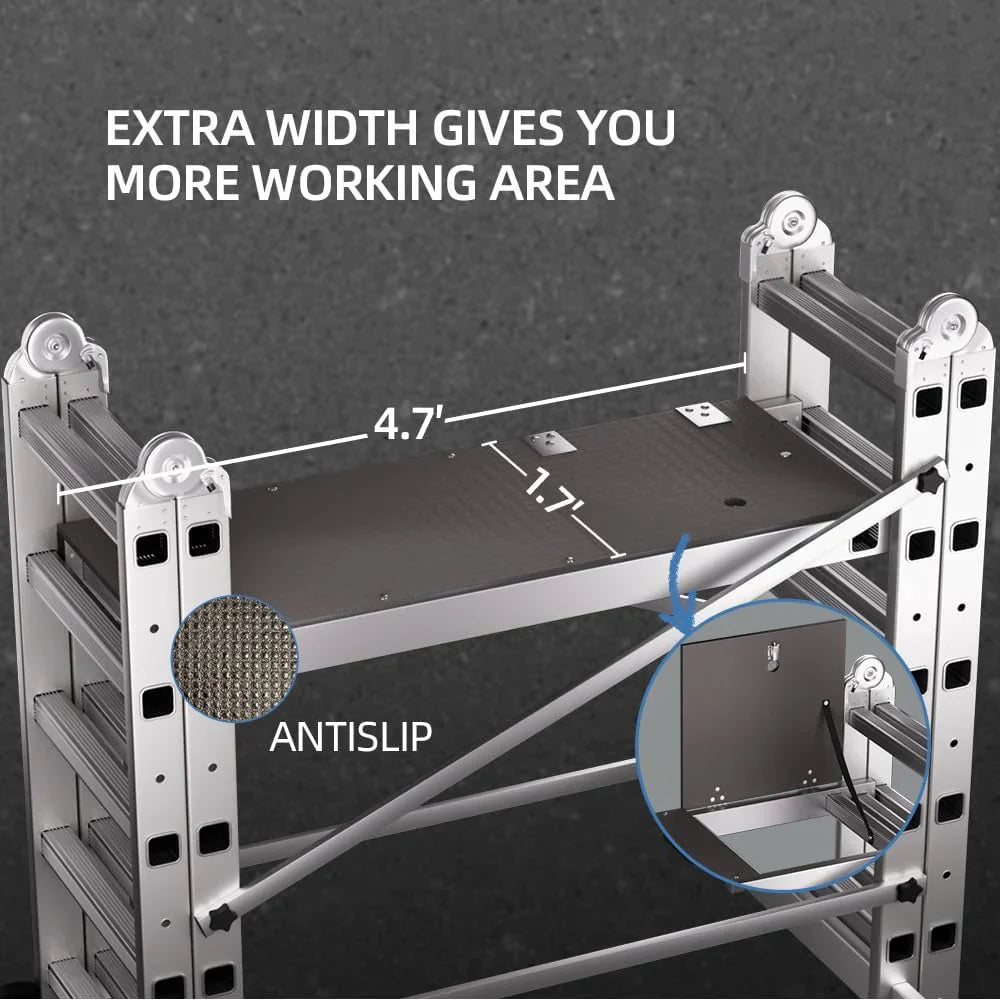 EXTRA WIDTH GIVES YOU MORE WORKING AREA

4.7'

1.7'

ANTISLIP